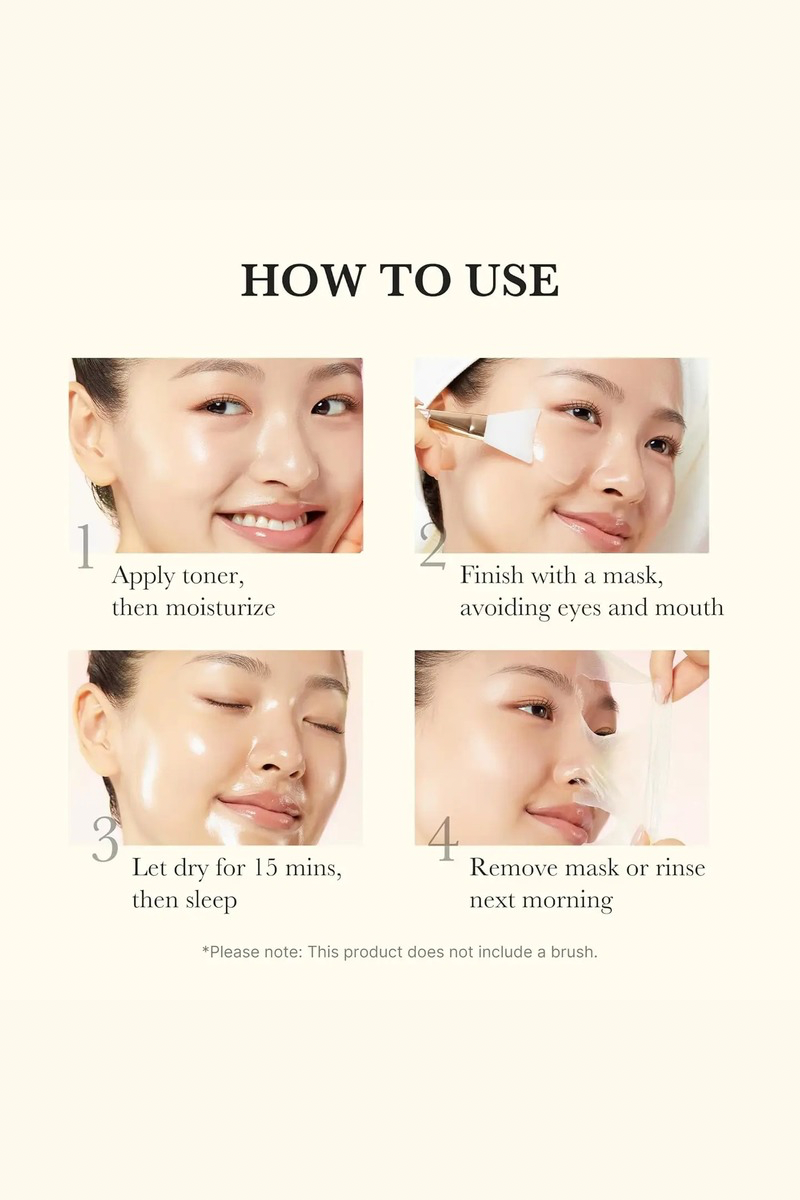 HOW TO USE

1 Apply toner, then moisturize

2 Finish with a mask, avoiding eyes and mouth

3 Let dry for 15 mins, then sleep

4 Remove mask or rinse next morning

*Please note: This product does not include a brush.